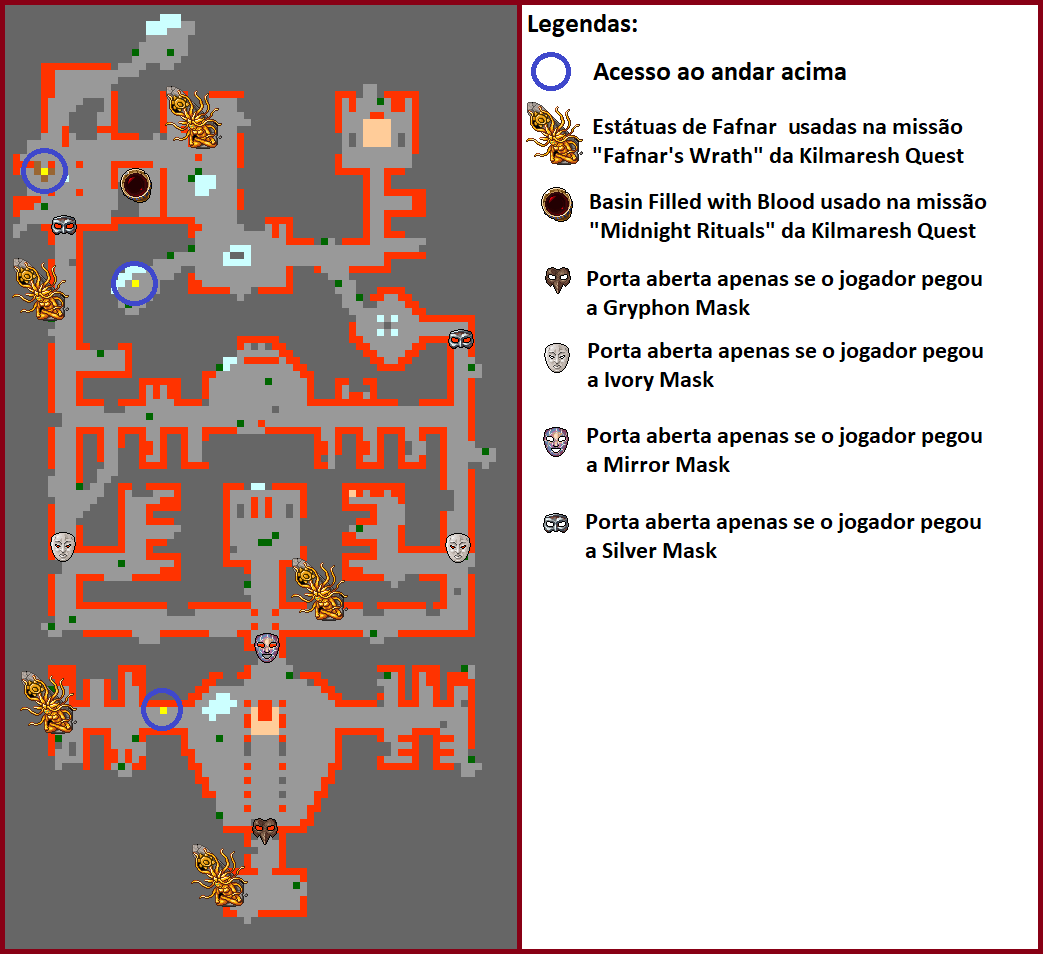 Legendas:

Acesso ao andar acima

Estátuas de Fafnar usadas na missão "Fafnar's Wrath" da Kilmaresh Quest

Basin Filled with Blood usado na missão "Midnight Rituals" da Kilmaresh Quest

Porta aberta apenas se o jogador pegou a Gryphon Mask

Porta aberta apenas se o jogador pegou a Ivory Mask

Porta aberta apenas se o jogador pegou a Mirror Mask

Porta aberta apenas se o jogador pegou a Silver Mask